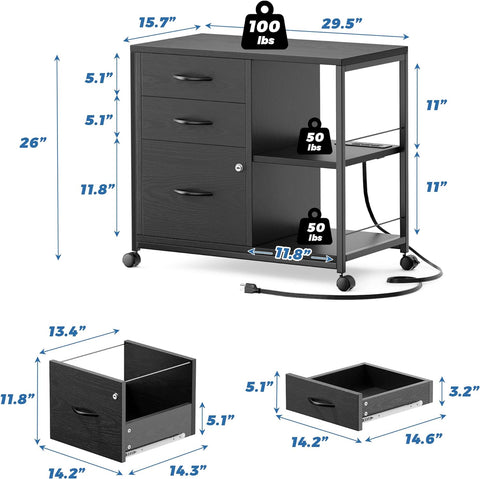 15.7”
100 lbs
29.5”
5.1”
5.1”
26”
11.8”
11”
50 lbs
11”
50 lbs
11.8”

13.4”
11.8”
5.1”
14.2”
14.3”

5.1”
3.2”
14.2”
14.6”